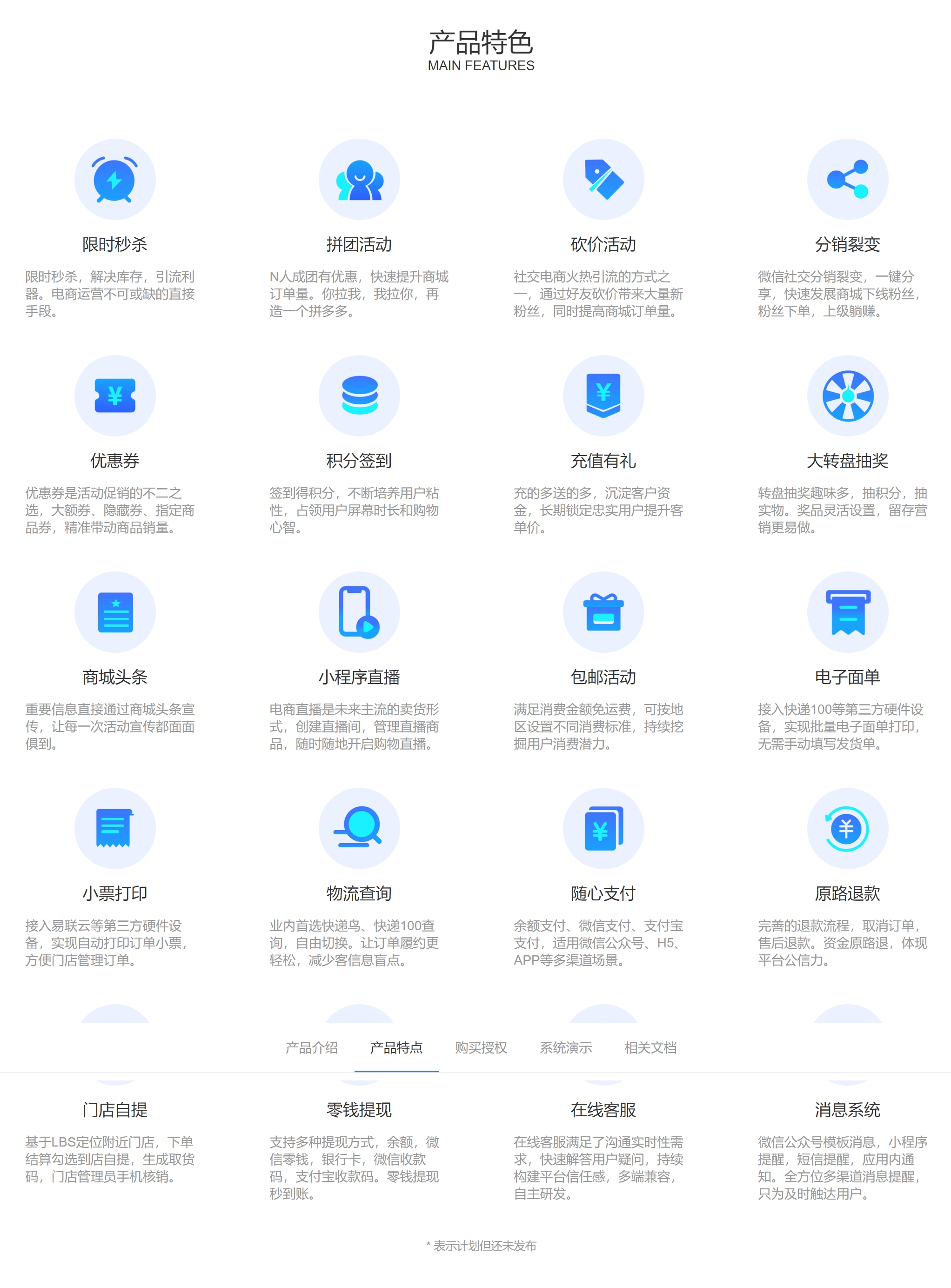 产品特色
MAIN FEATURES

限时秒杀

限时秒杀，解决库存，引流利器。电商运营不可或缺的直接手段。

拼团活动

N人成团有优惠，快速提升商城订单量。你拉我，我拉你，再造一个拼多多。

砍价活动

社交电商火热引流的方式之一，通过好友砍价带来大量新粉丝，同时提高商城订单量。

分销裂变

微信社交分销裂变，一键分享，快速发展商城下线粉丝，粉丝下单，上级躺赚。

优惠券

优惠券是活动促销的不二之选，大额券、隐藏券、指定商品券，精准带动商品销量。

积分签到

签到得积分，不断培养用户粘性，占领用户屏幕时长和购物心智。

充值有礼

充的多送的多，沉淀客户资金，长期锁定忠实用户提升客单价。

大转盘抽奖

转盘抽奖趣味多，抽积分，抽实物。奖品灵活设置，留存营销更易做。

商城头条

重要信息直接通过商城头条宣传，让每一次活动宣传都面面俱到。

小程序直播

电商直播是未来主流的卖货形式，创建直播间，管理直播商品，随时随地开启购物直播。

包邮活动

满足消费金额免运费，可按地区设置不同消费标准，持续挖掘用户消费潜力。

电子面单

接入快递100等第三方硬件设备，实现批量电子面单打印，无需手动填写发货单。

小票打印

接入易联云等第三方硬件设备，实现自动打印订单小票，方便门店管理订单。

物流查询

业内首选快递鸟、快递100查询，自由切换。让订单履约更轻松，减少客信息盲点。

随心支付

余额支付、微信支付、支付宝支付，适用微信公众号、H5、APP等多渠道场景。

原路退款

完善的退款流程，取消订单，售后退款。资金原路退，体现平台公信力。

产品介绍 产品特点 购买授权 系统演示 相关文档

门店自提

基于LBS定位附近门店，下单结算勾选到店自提，生成取货码，门店管理员手机核销。

零钱提现

支持多种提现方式，余额，微信零钱，银行卡，微信收款码，支付宝收款码。零钱提现秒到账。

在线客服

在线客服满足了沟通实时性需求，快速解答用户疑问，持续构建平台信任感，多端兼容，自主研发。

消息系统

微信公众号模板消息，小程序提醒，短信提醒，应用内通知。全方位多渠道消息提醒，只为及时触达用户。

* 表示计划但还未发布